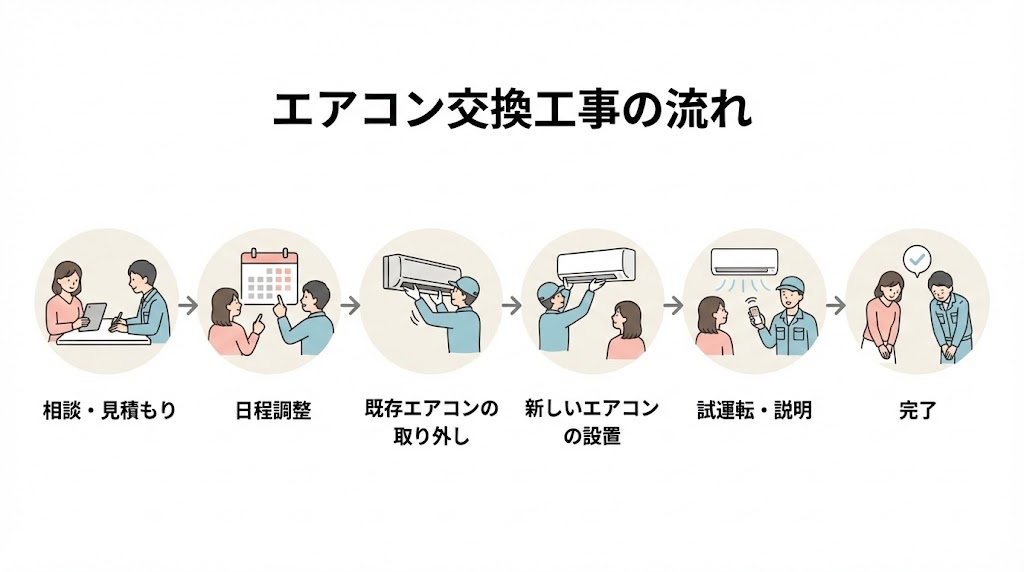 エアコン交換工事の流れ

相談・見積もり

日程調整

既存エアコンの取り外し

新しいエアコンの設置

試運転・説明

完了